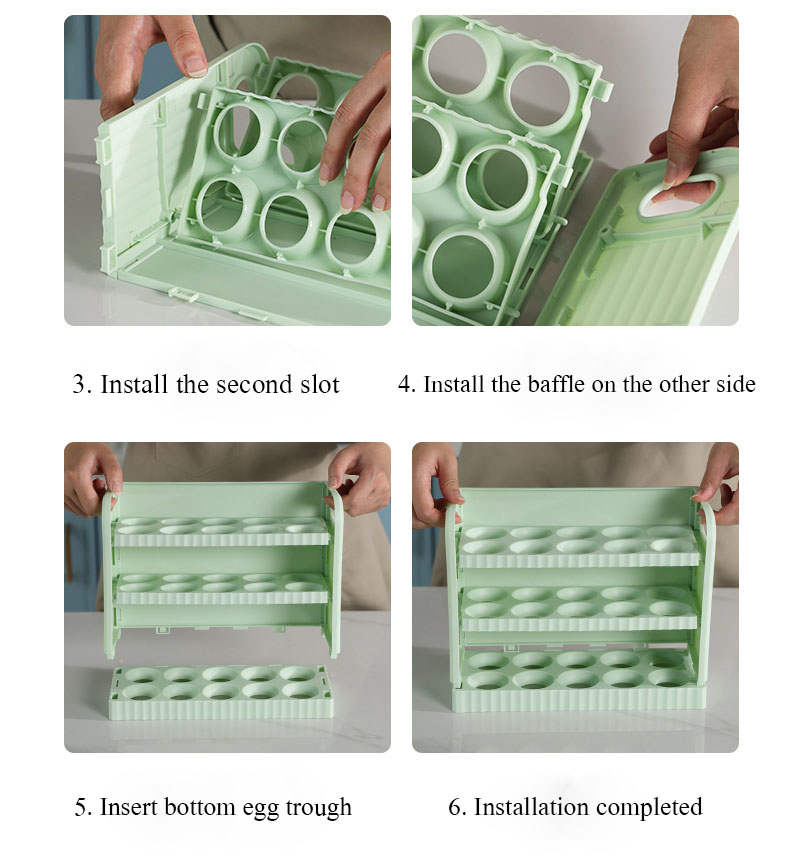 3. Install the second slot

4. Install the baffle on the other side

5. Insert bottom egg trough

6. Installation completed